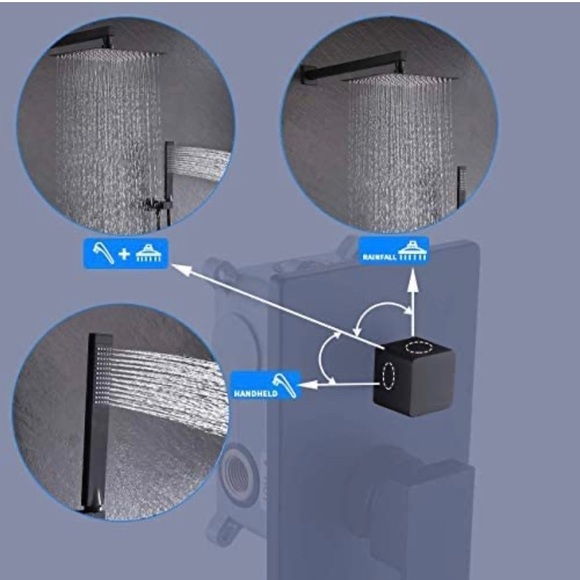 +

RAINFALL

HANDHELD